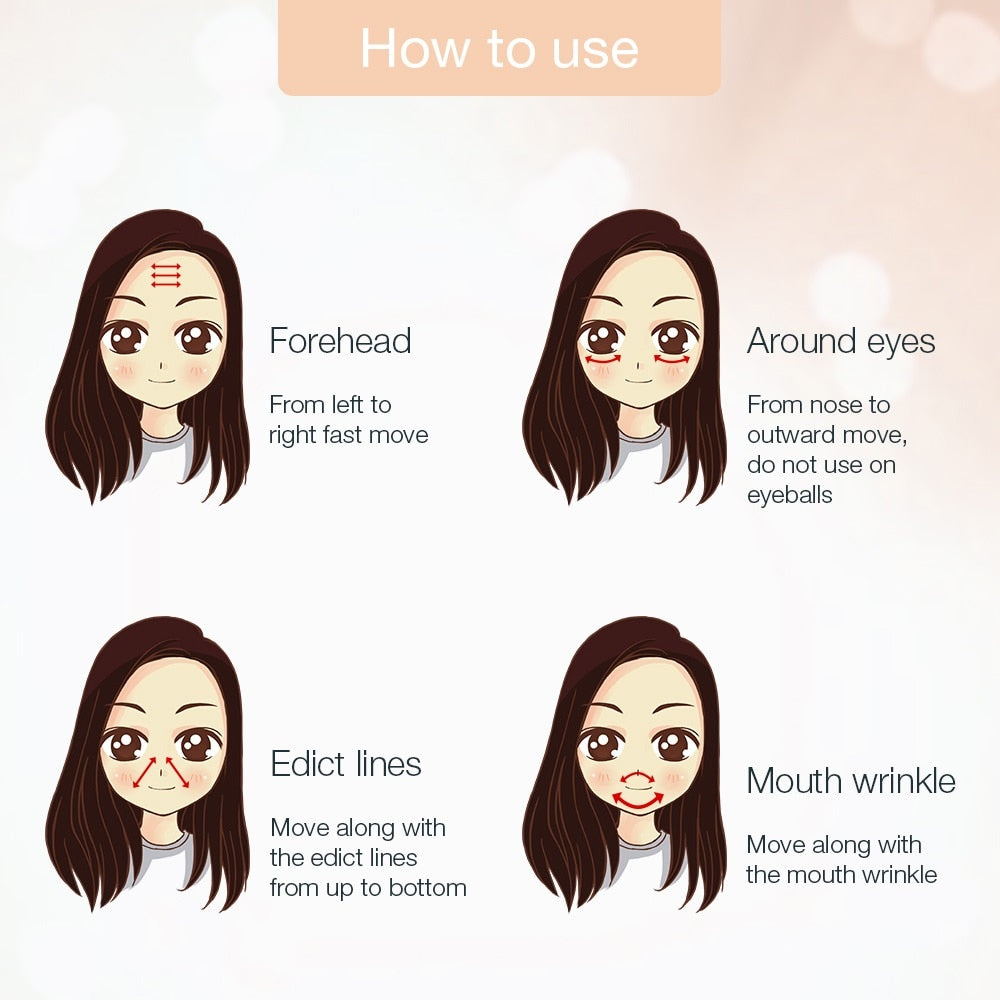 How to use

Forehead

From left to right fast move

Around eyes

From nose to outward move, do not use on eyeballs

Edict lines

Move along with the edict lines from up to bottom

Mouth wrinkle

Move along with the mouth wrinkle